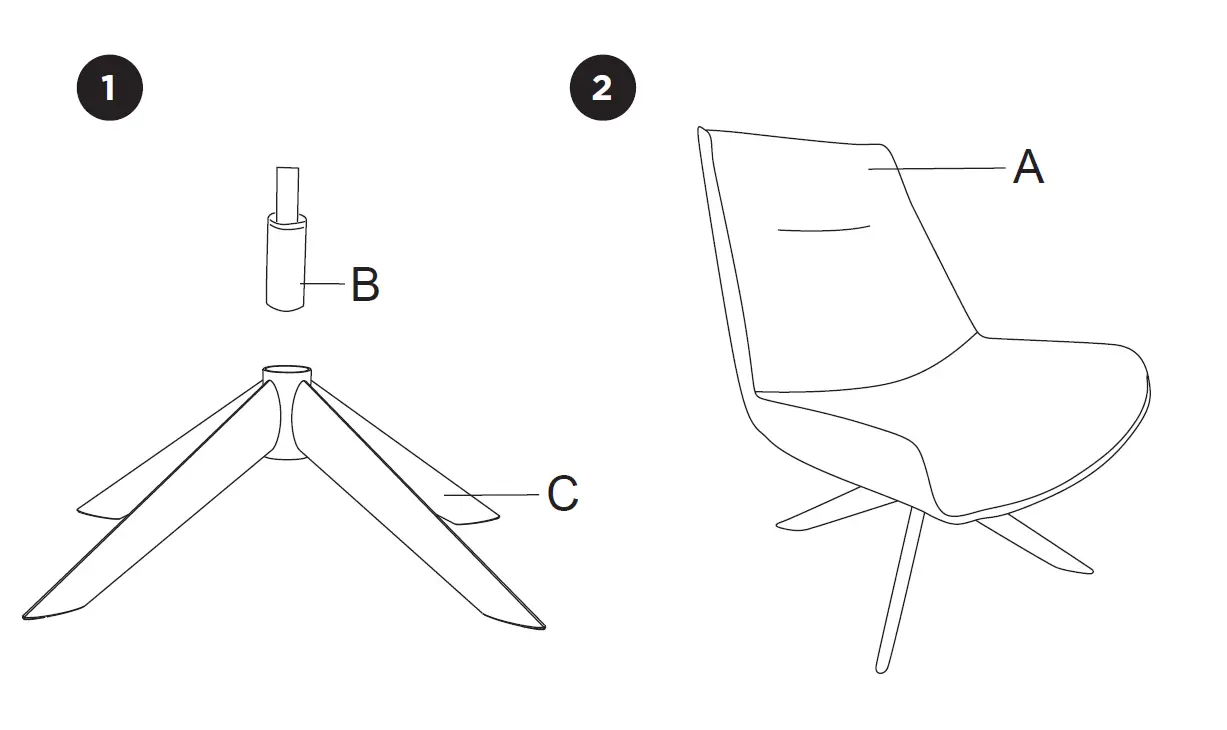 1

B

C

2

A