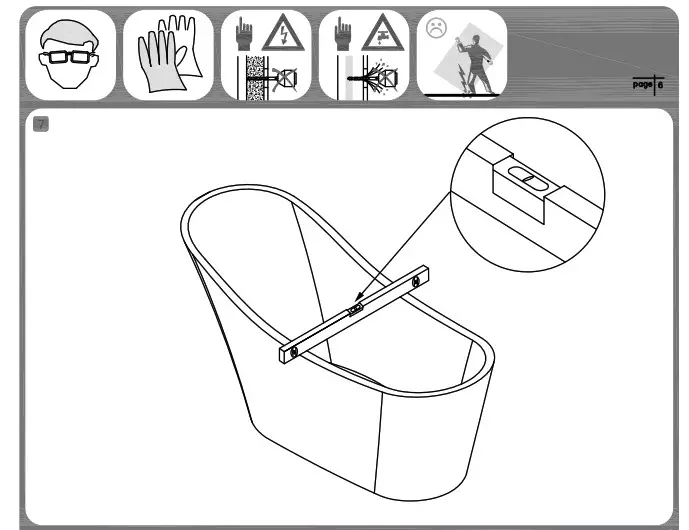 page 6

7