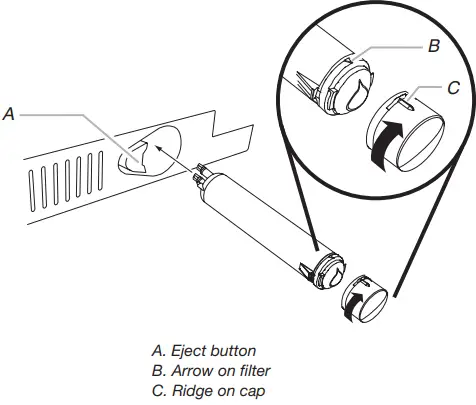 A

B

C

A. Eject button
B. Arrow on filter
C. Ridge on cap