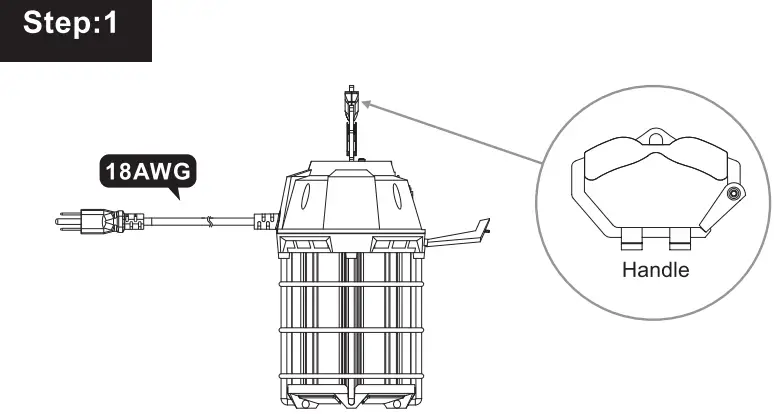 Step:1

18AWG

Handle