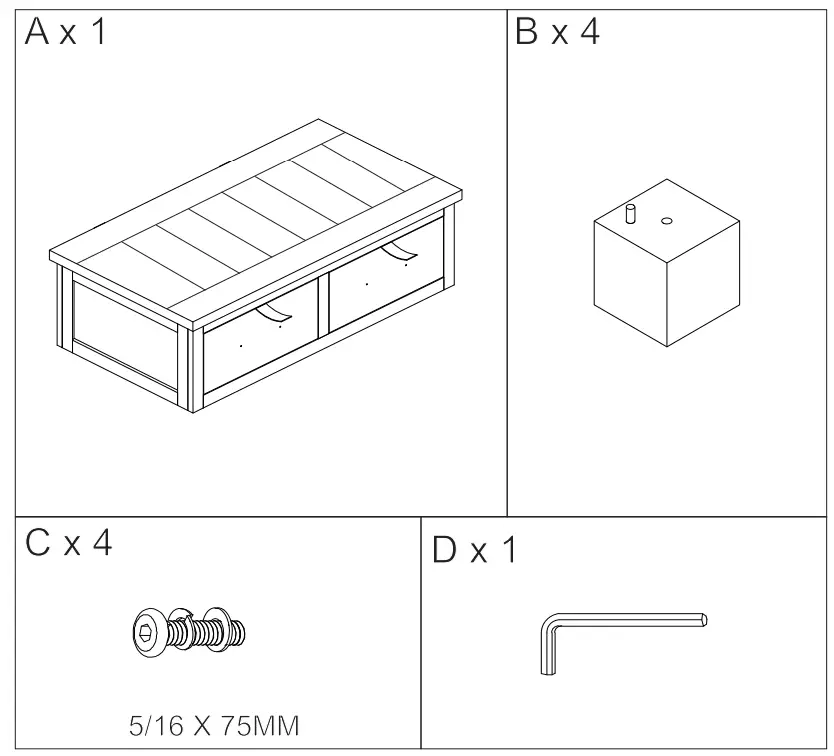 A x 1

B x 4

C x 4

5/16 X 75MM

D x 1