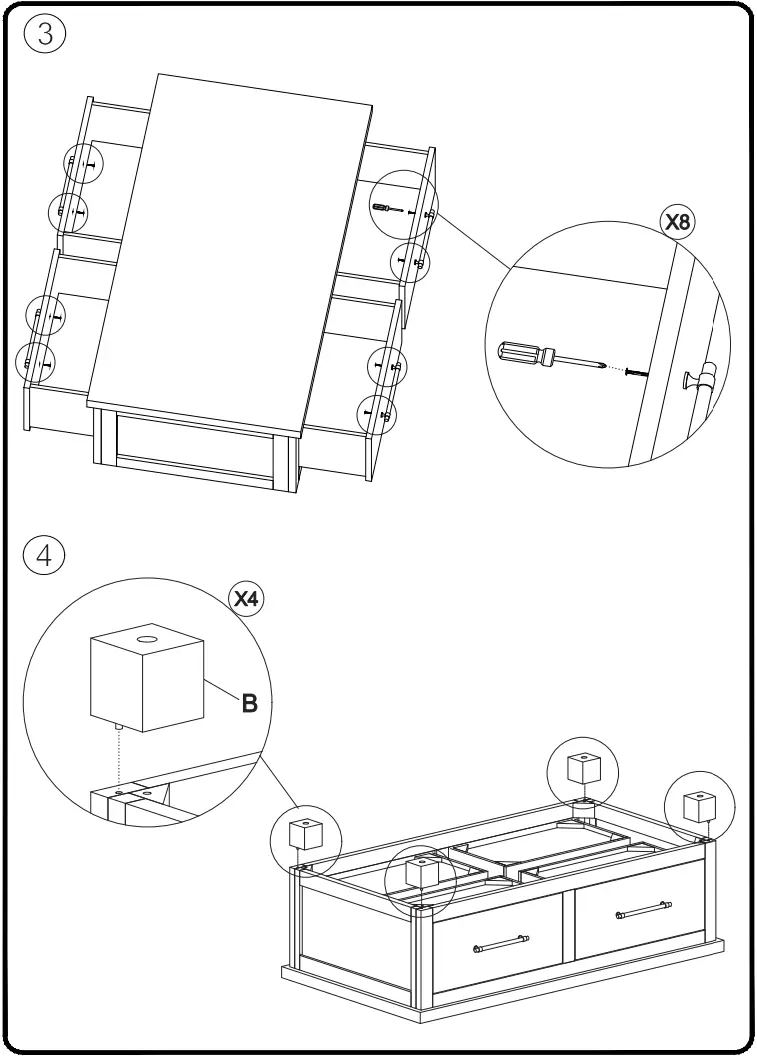 3

X8

4

X4

B