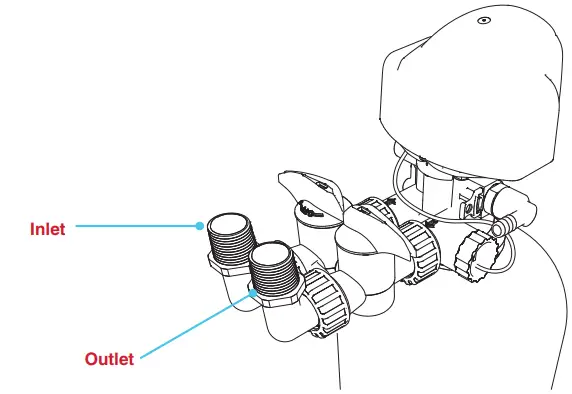 Inlet

Outlet