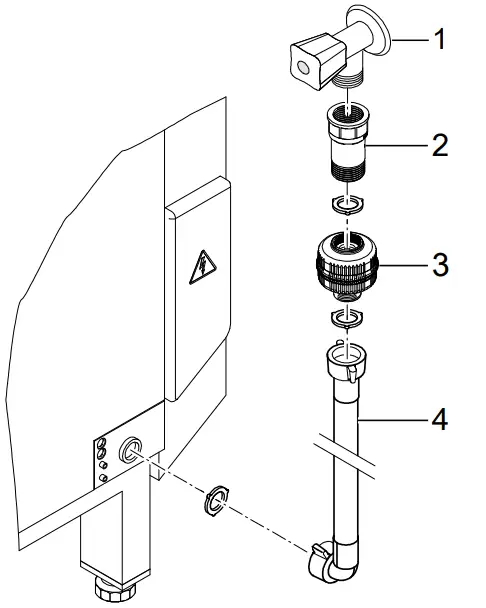 1
2
3
4