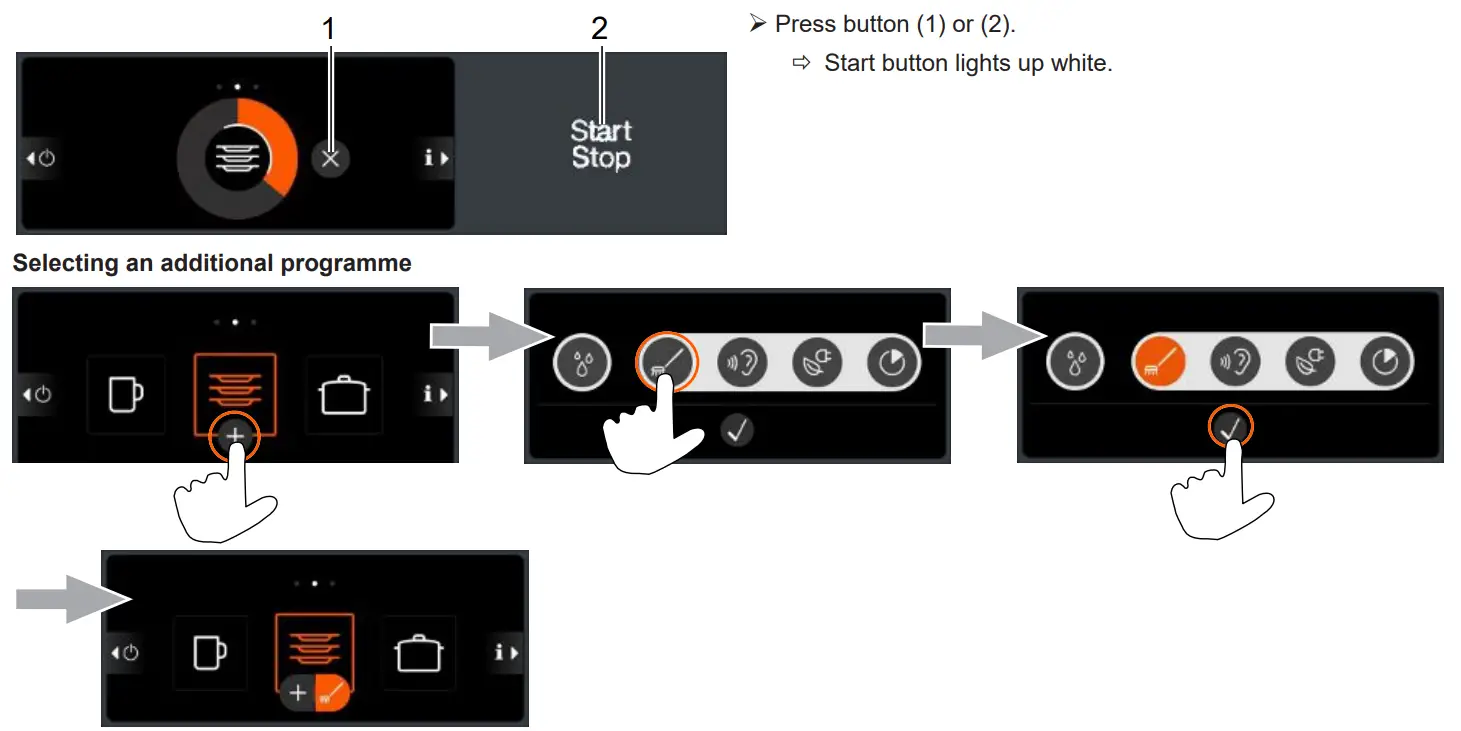 1

2

Start
Stop

➢ Press button (1) or (2).

⇨ Start button lights up white.

**Selecting an additional programme**