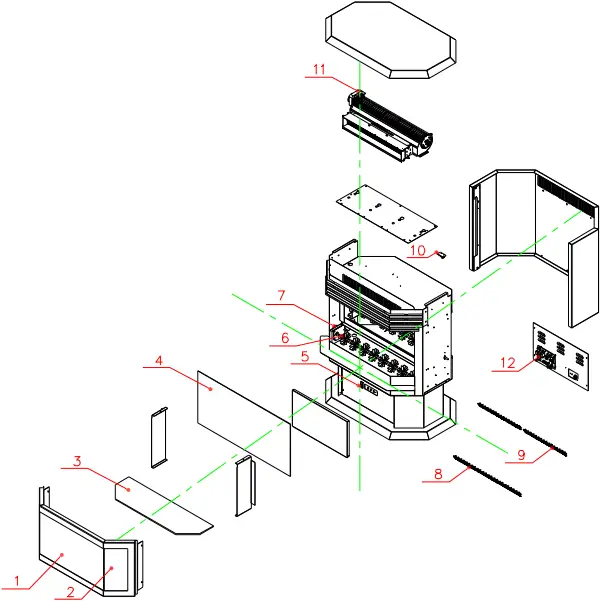 11

10

7

6

5

4

12

3

9

8

1

2