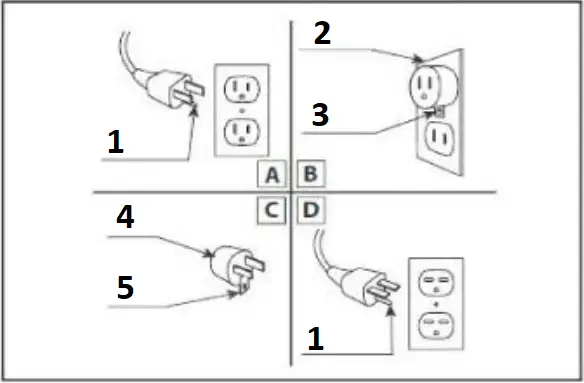 1

2

3

A B

C D

4

5

1