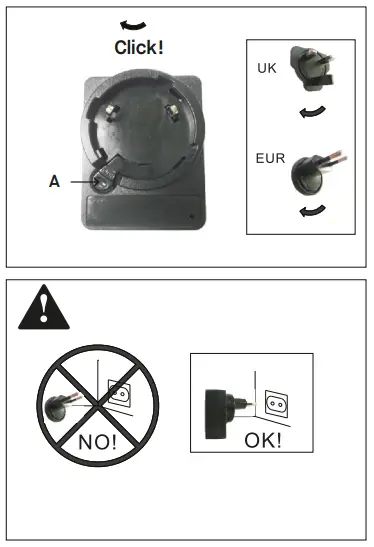 Click!

A

UK

EUR

NO!

OK!