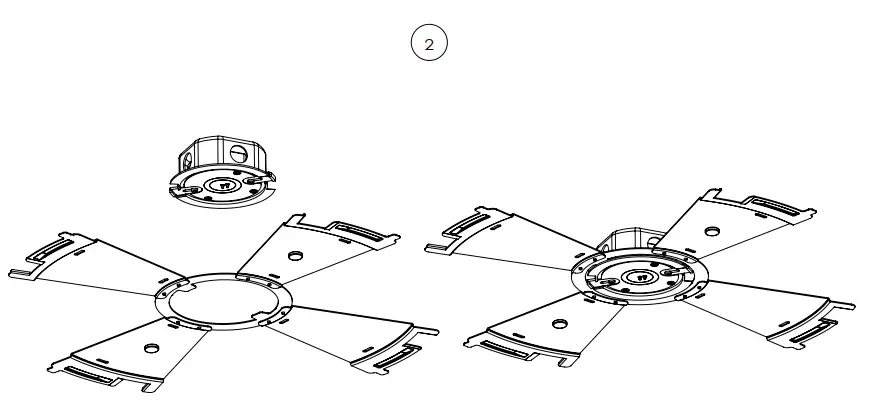 2