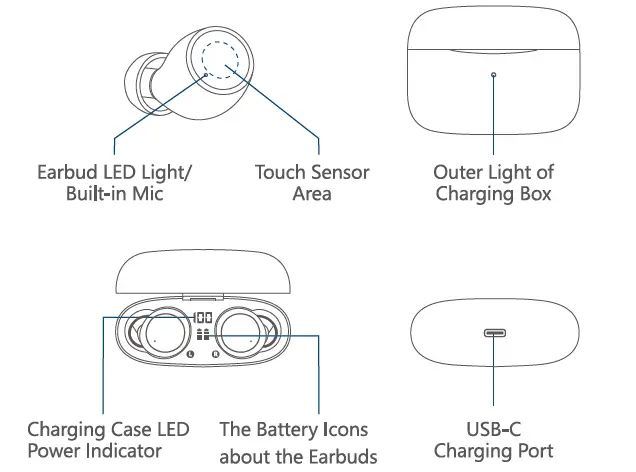 Earbud LED Light/
Built-in Mic

Touch Sensor
Area

Outer Light of
Charging Box

100

L

R

Charging Case LED
Power Indicator

The Battery Icons
about the Earbuds

USB-C
Charging Port