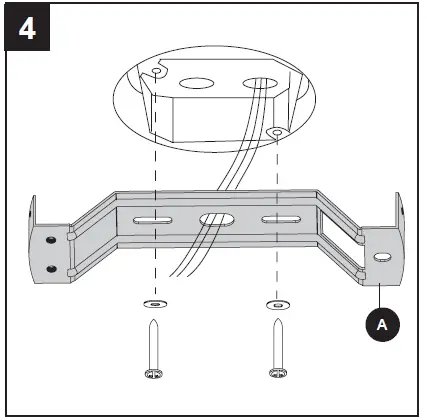 4

A