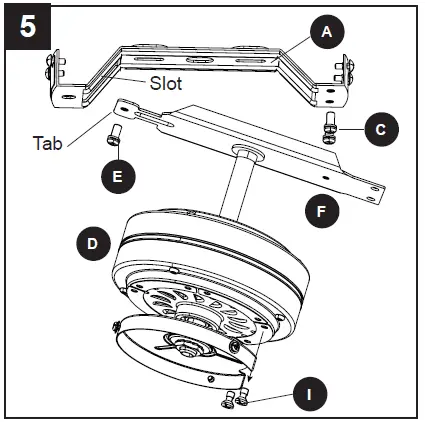 5

A

Slot

Tab

C

E

F

D

I