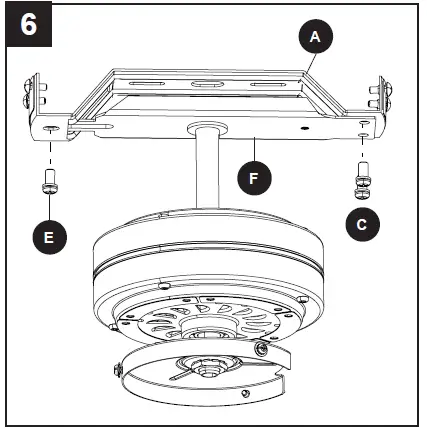 6

A

F

E

C