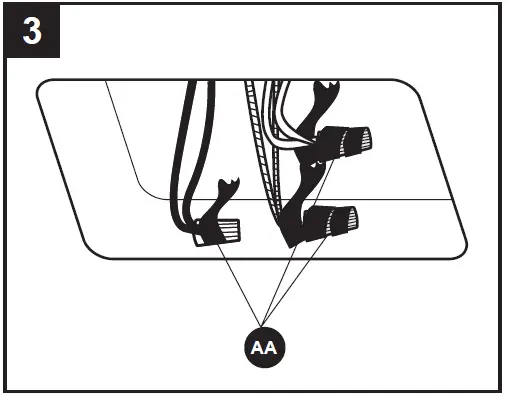 3

AA