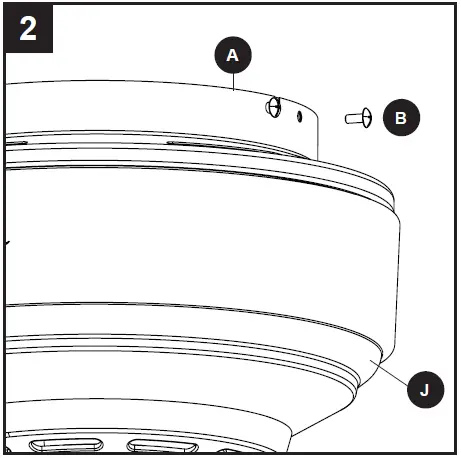 2

A

B

J