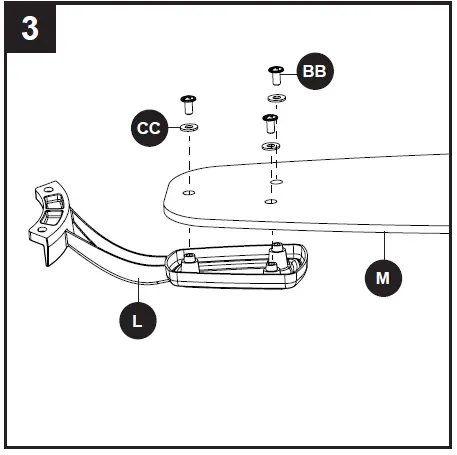 3

BB

CC

M

L