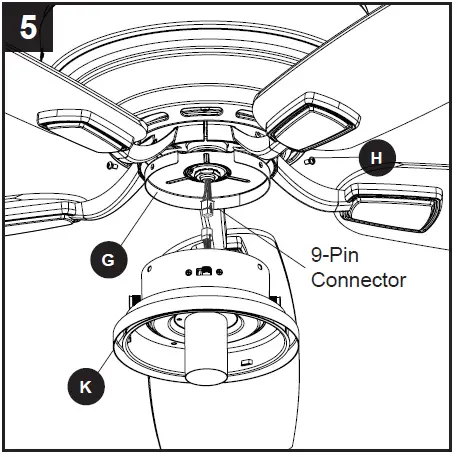 5

H

G

9-Pin Connector

K