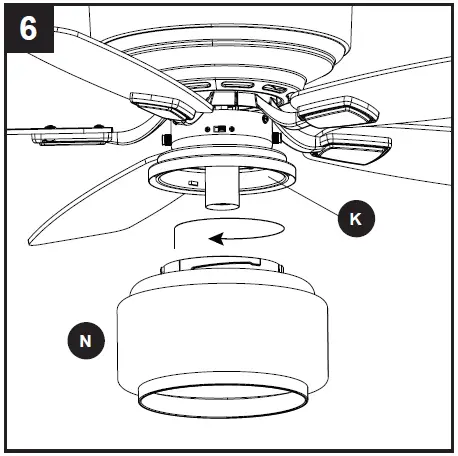 6

K

N