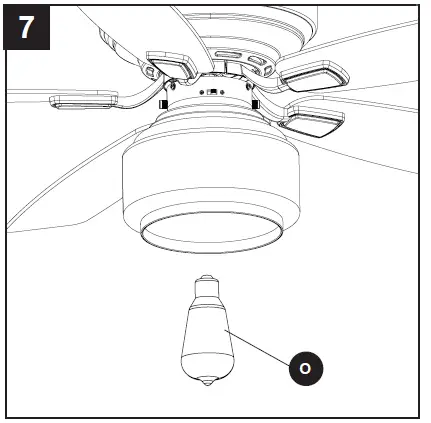 7

O