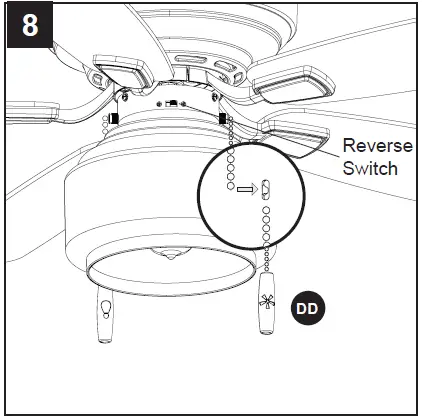 8

Reverse Switch

DD