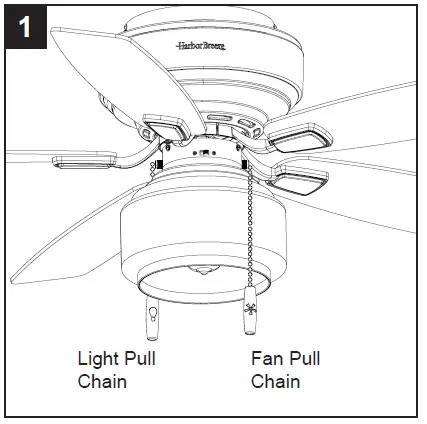 1

Harbor Breeze

Light Pull Chain

Fan Pull Chain