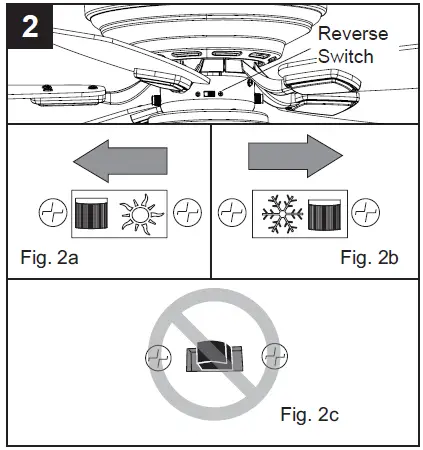 2

Reverse Switch

Fig. 2a

Fig. 2b

Fig. 2c