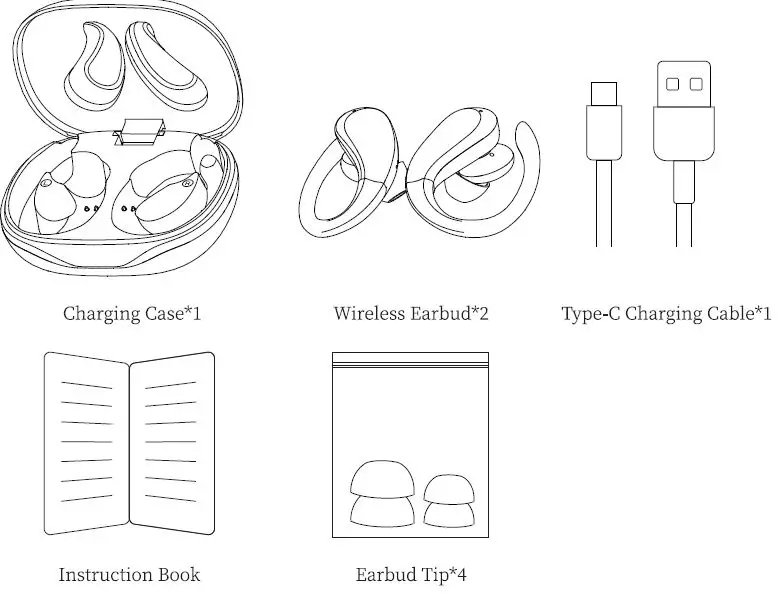 Charging Case*1

Wireless Earbud*2

Type-C Charging Cable*1

Instruction Book

Earbud Tip*4