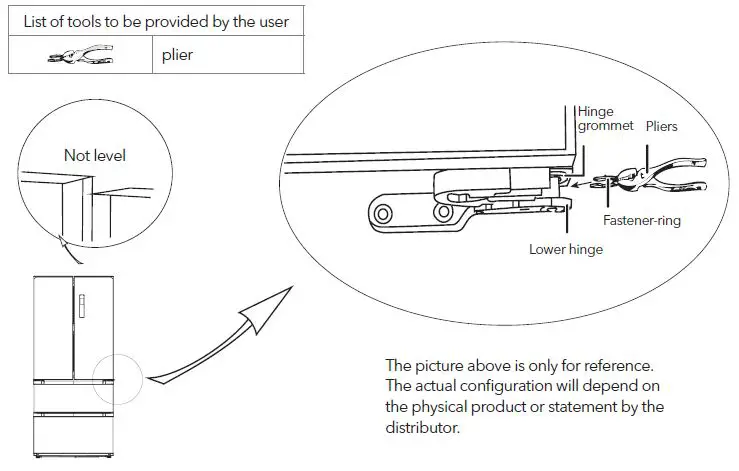 | List of tools to be provided by the user | |
|---|---|
| | plier |

Not level

Hinge grommet

Pliers

Fastener-ring

Lower hinge

The picture above is only for reference. The actual configuration will depend on the physical product or statement by the distributor.