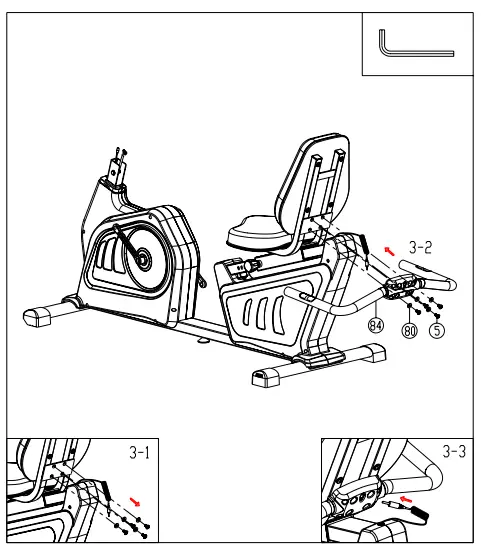 3-2

84

80

5

3-1

3-3