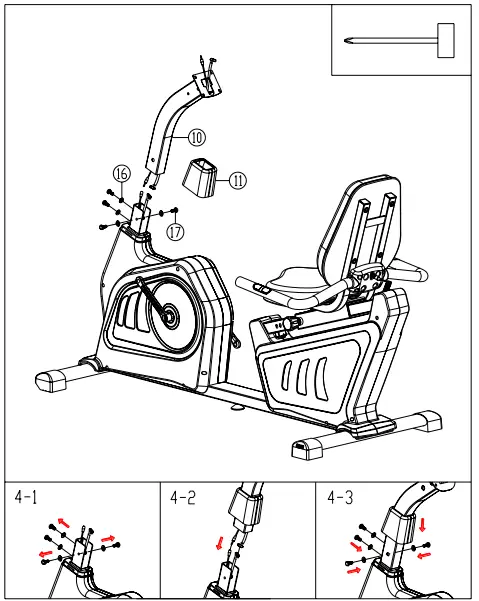 10
11
16
17
4-1
4-2
4-3