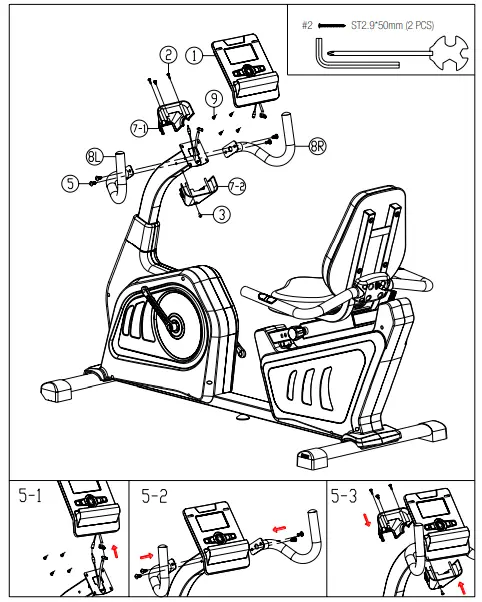 #2 ST2.9*50mm (2 PCS)

2
1
9
7-1
8L
8R
5
7-2
3

5-1
5-2
5-3