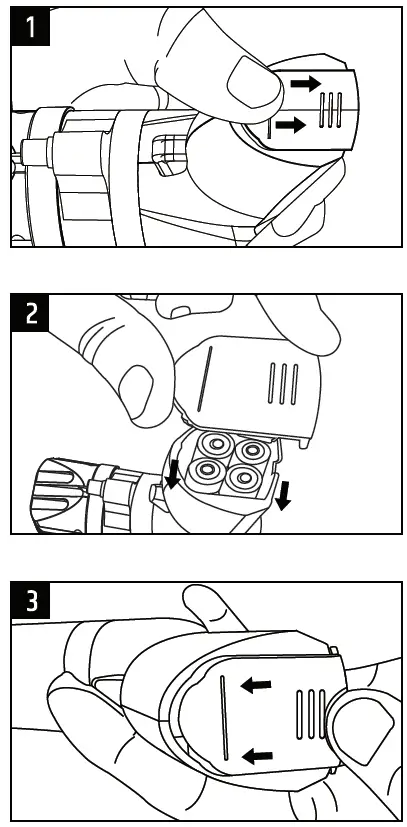 1

2

3