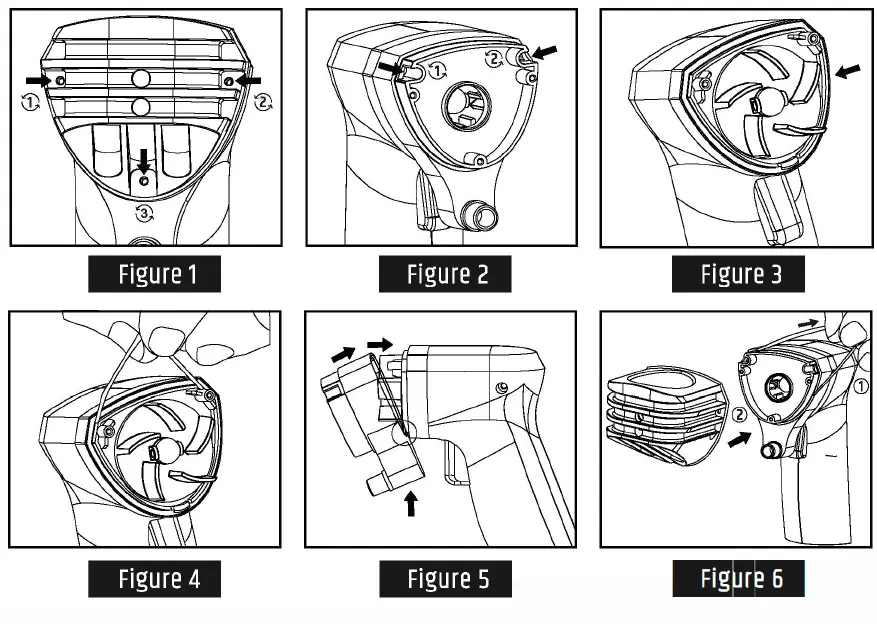 ①
②
③

Figure 1

①
②

Figure 2

Figure 3

Figure 4

Figure 5

①
②

Figure 6