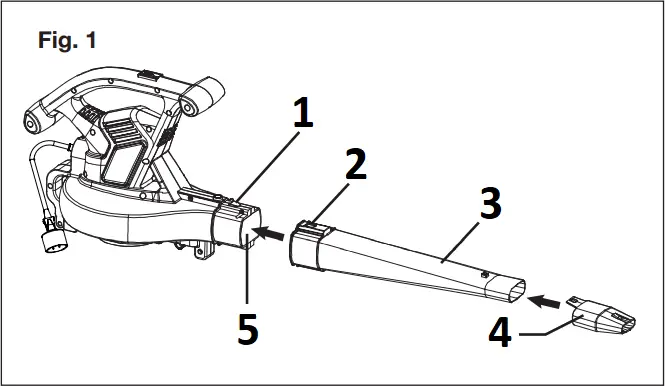 Fig. 1

1

2

3

5

4