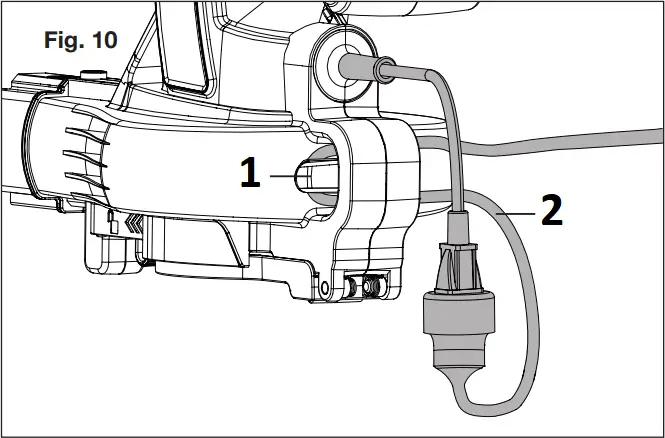 Fig. 10

1

2