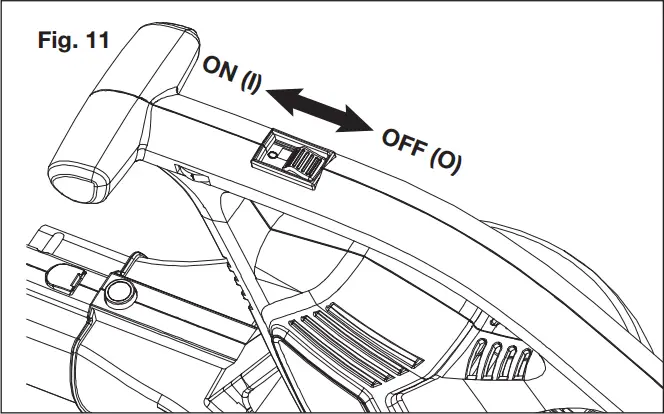 Fig. 11

ON (I)

OFF (O)