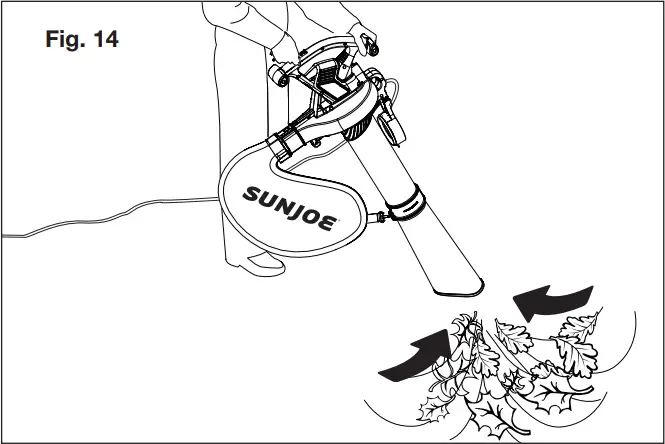 Fig. 14

SUNJOE®