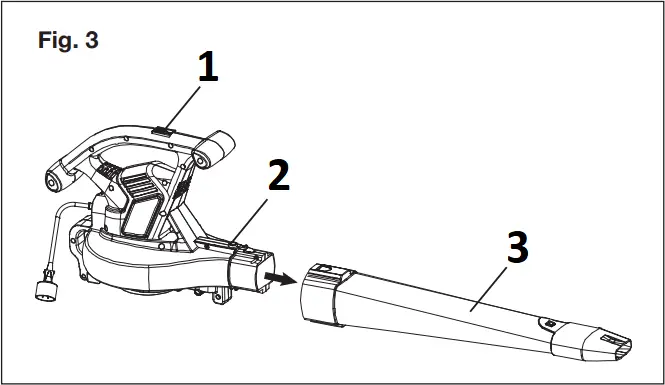 Fig. 3

1

2

3