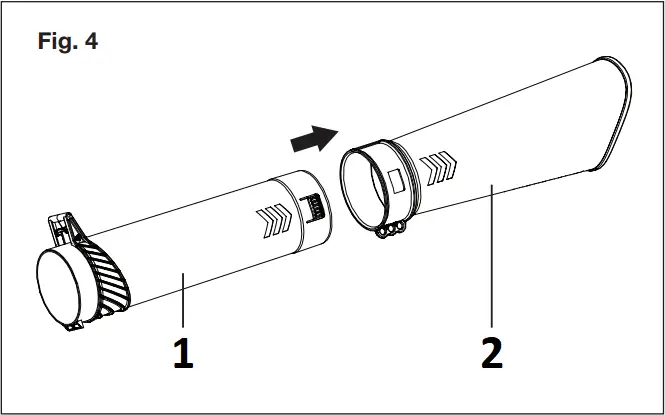 Fig. 4

1

2