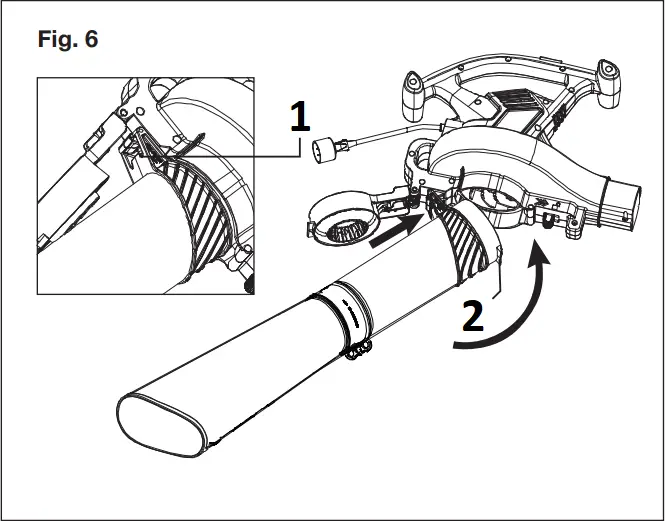 Fig. 6

1

2