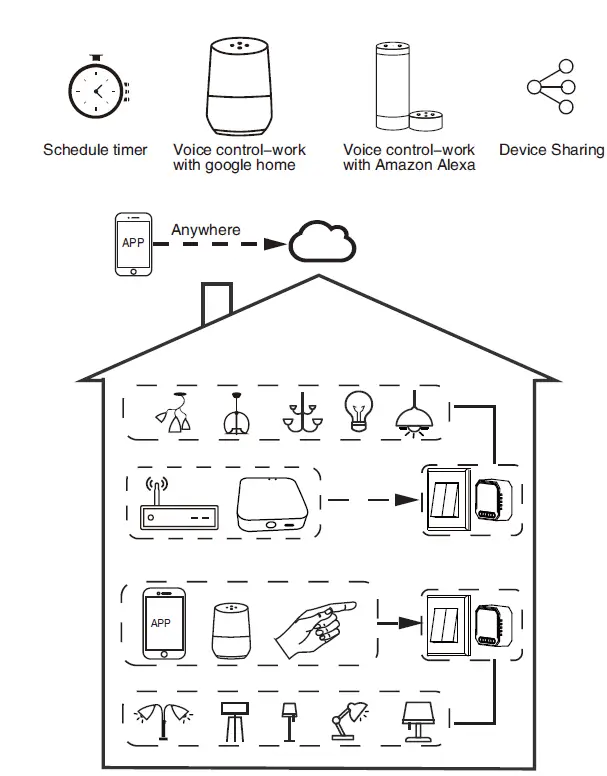 Schedule timer

Voice control–work with google home

Voice control–work with Amazon Alexa

Device Sharing

APP

Anywhere

APP