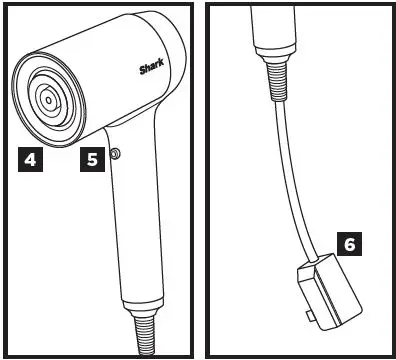 Shark

4

5

6