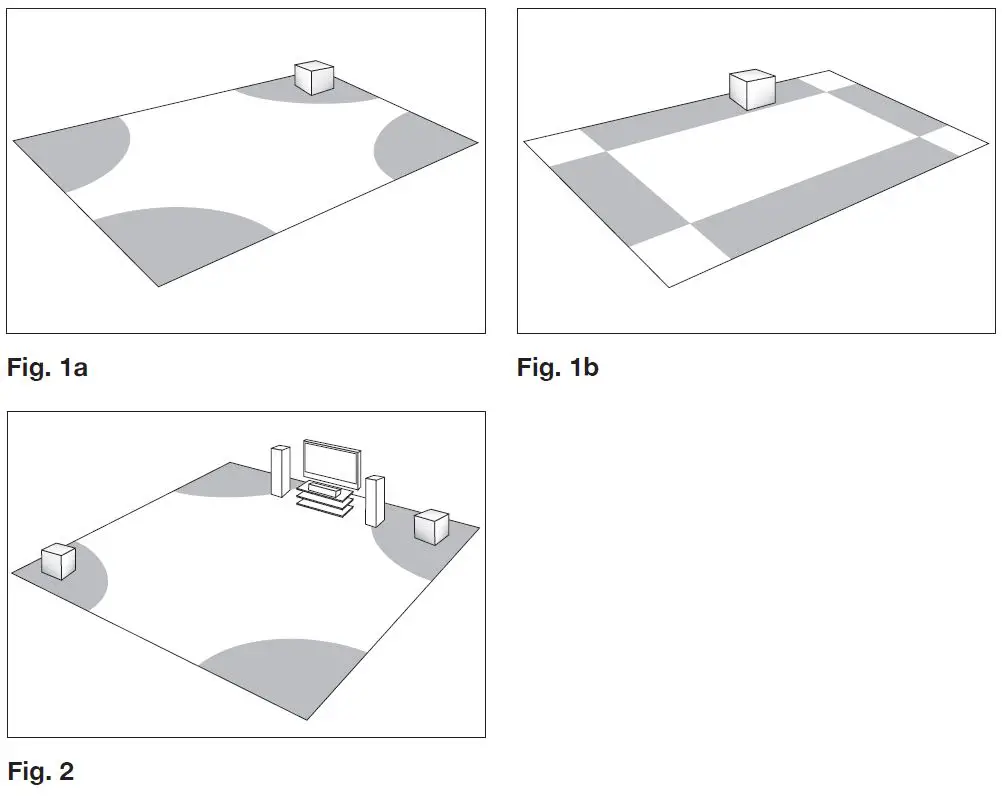 Fig. 1a

Fig. 1b

Fig. 2