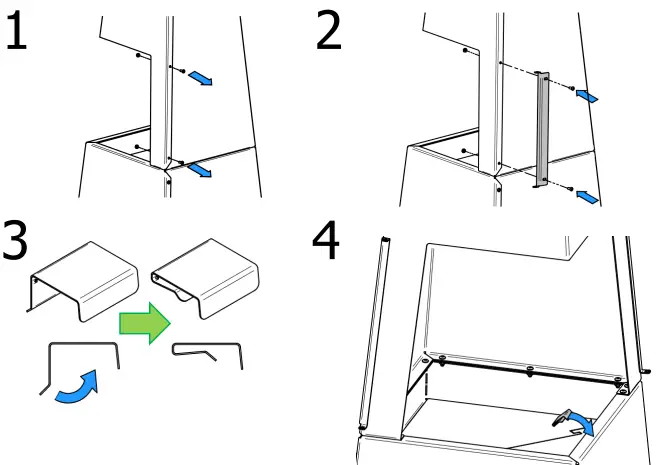 1

2

3

4