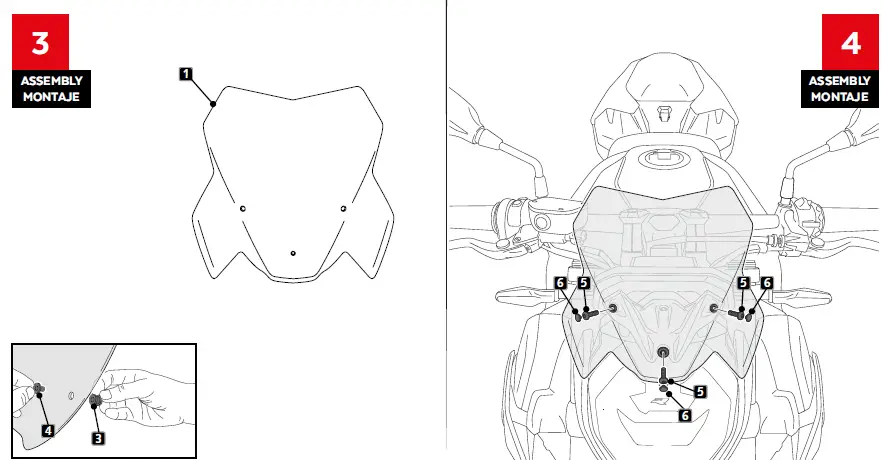 3
ASSEMBLY
MONTAJE

1

4
3

4
ASSEMBLY
MONTAJE

6 5
5 6
5
6