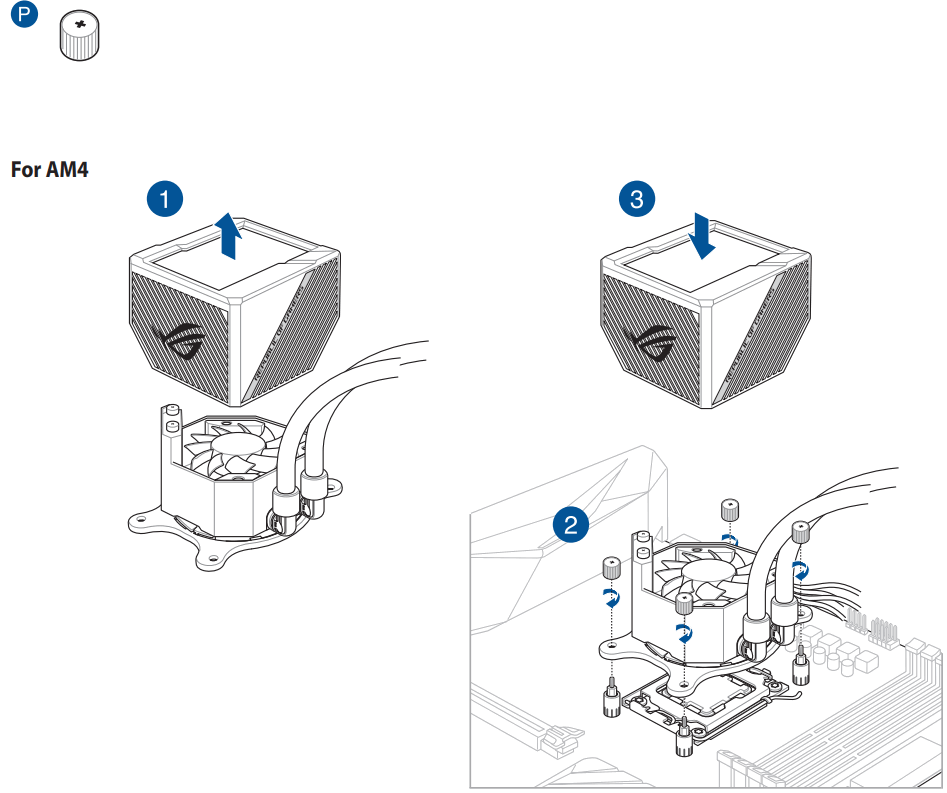 P

For AM4

1

3

2