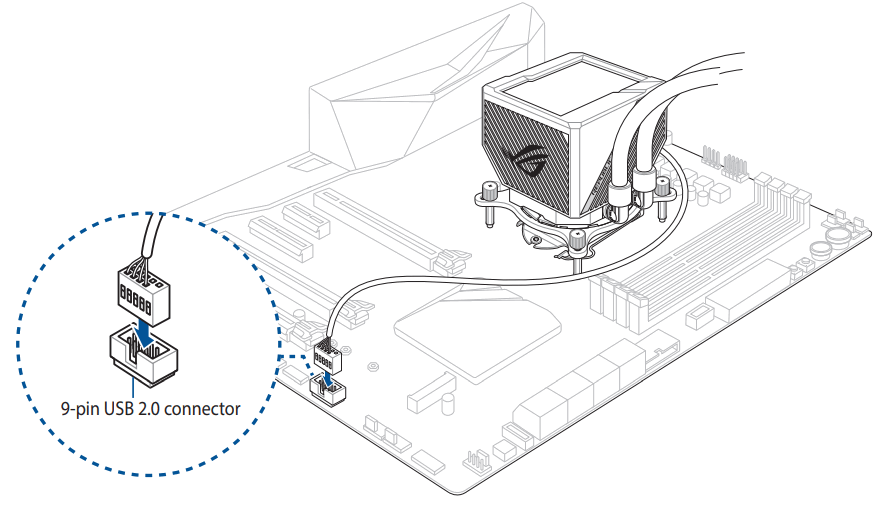 9-pin USB 2.0 connector