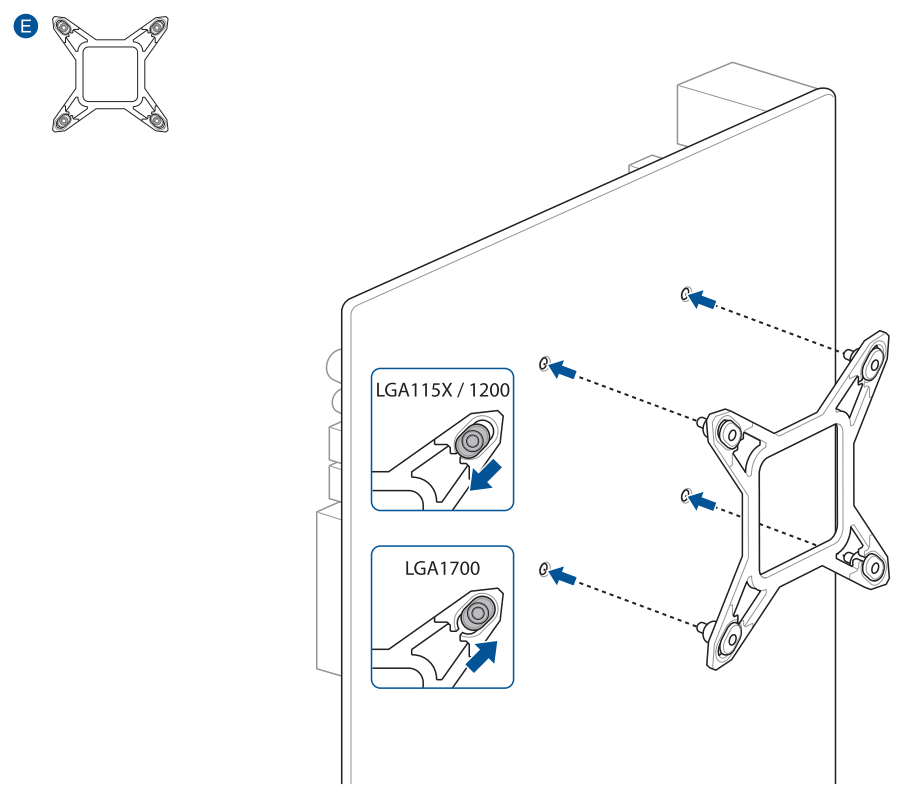 E

LGA115X / 1200

LGA1700