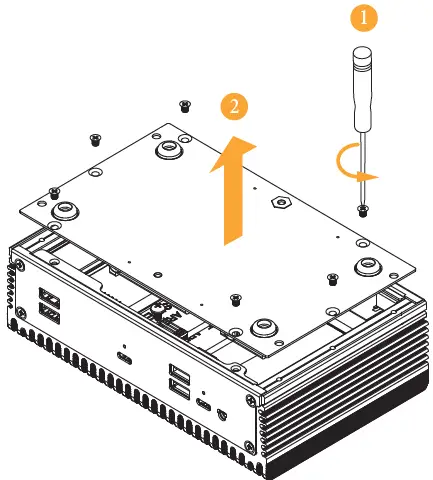 1

2