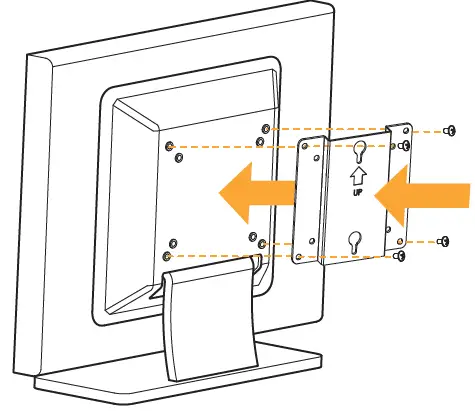 UP